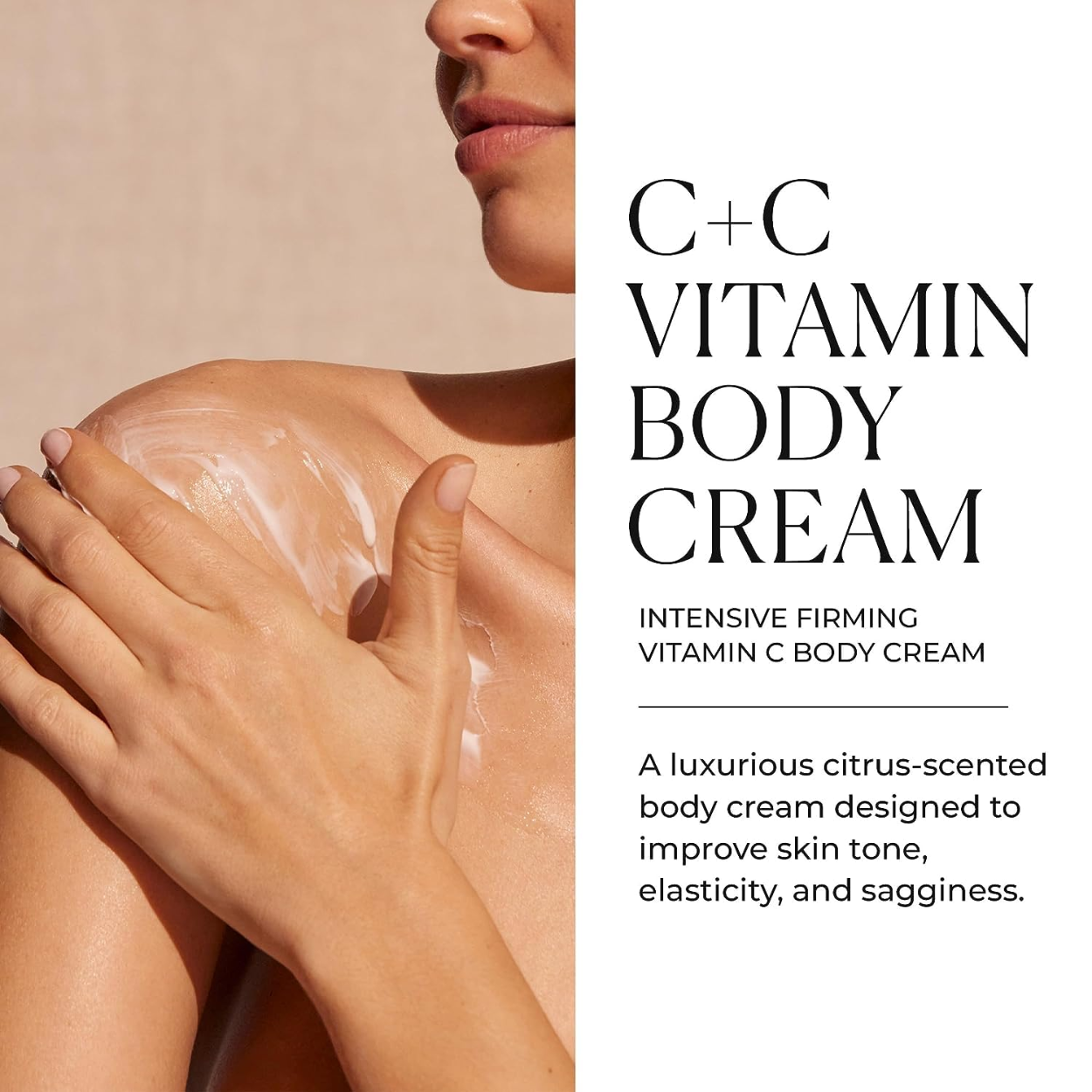 C+C VITAMIN BODY CREAM

INTENSIVE FIRMING VITAMIN C BODY CREAM

A luxurious citrus-scented body cream designed to improve skin tone, elasticity, and sagginess.