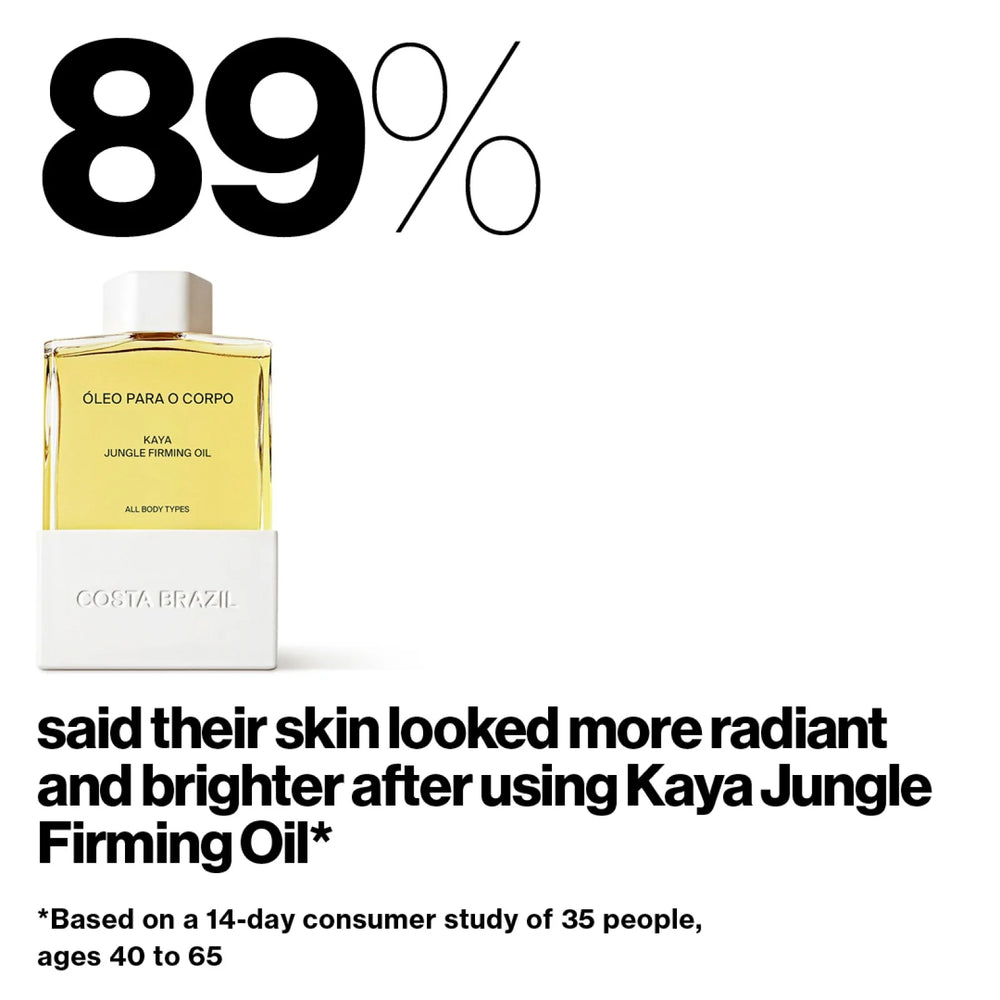 89%

ÓLEO PARA O CORPO

KAYA
JUNGLE FIRMING OIL

ALL BODY TYPES

COSTA BRAZIL

said their skin looked more radiant and brighter after using Kaya Jungle Firming Oil*

*Based on a 14-day consumer study of 35 people, ages 40 to 65