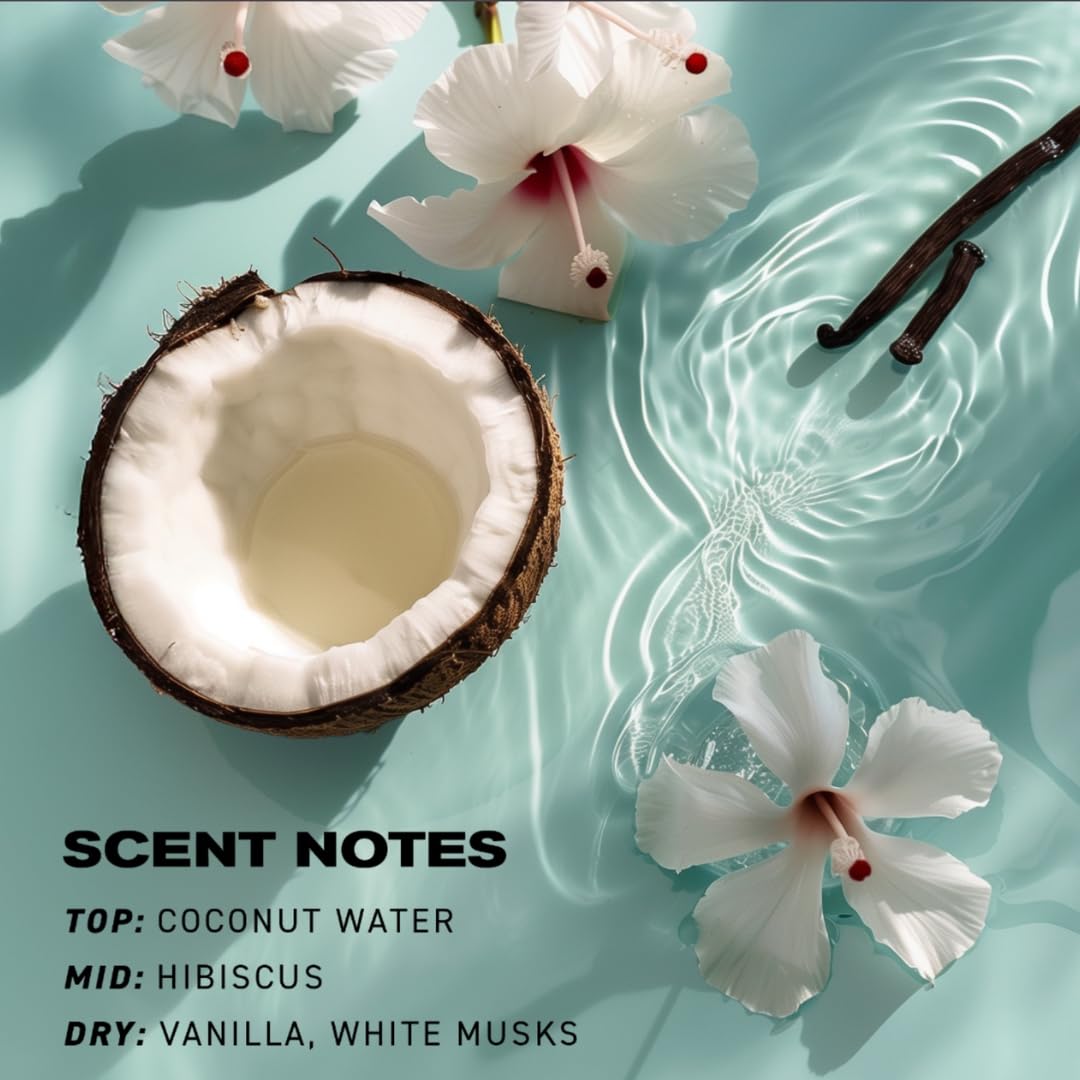 SCENT NOTES

TOP: COCONUT WATER

MID: HIBISCUS

DRY: VANILLA, WHITE MUSKS