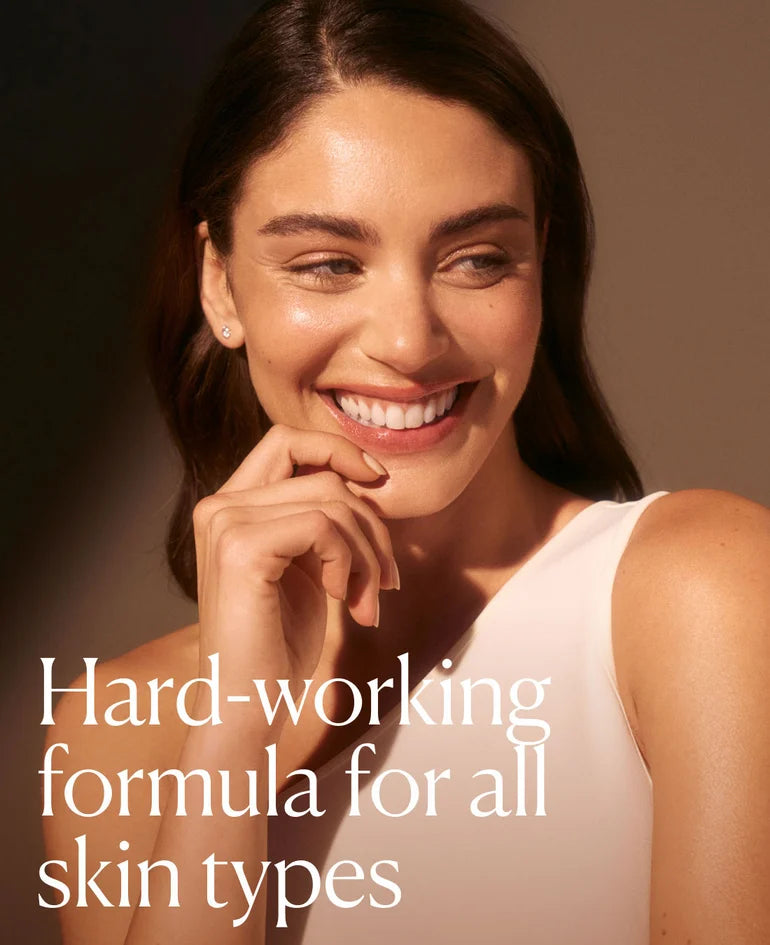 Hard-working formula for all skin types