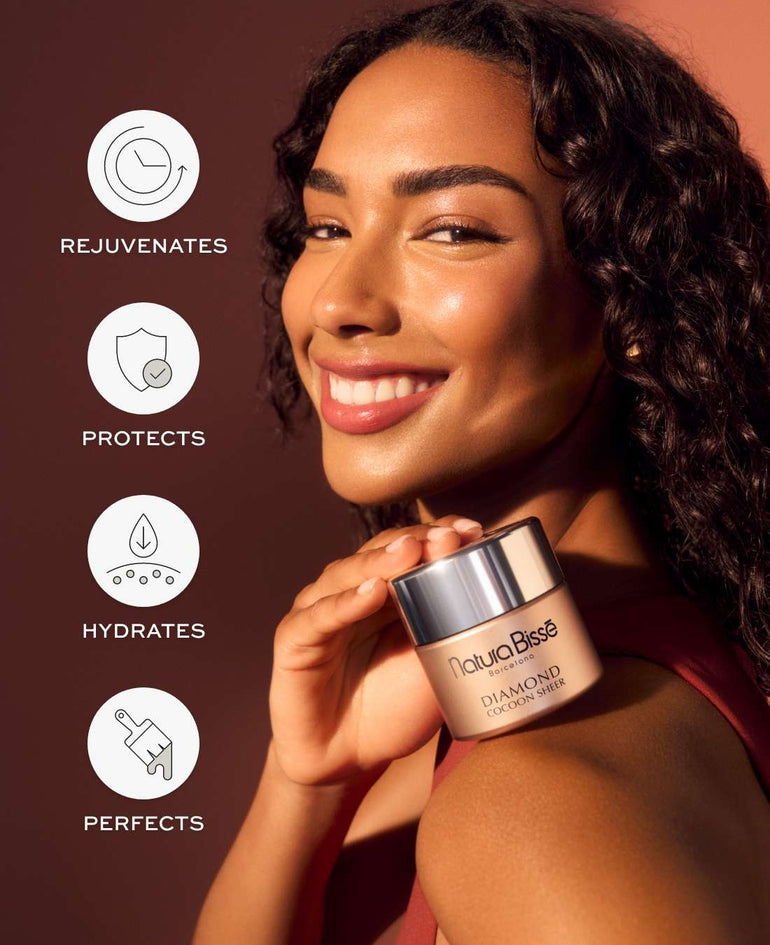 REJUVENATES

PROTECTS

HYDRATES

PERFECTS

Natura Bissé
Barcelona
DIAMOND
COCOON SHEER