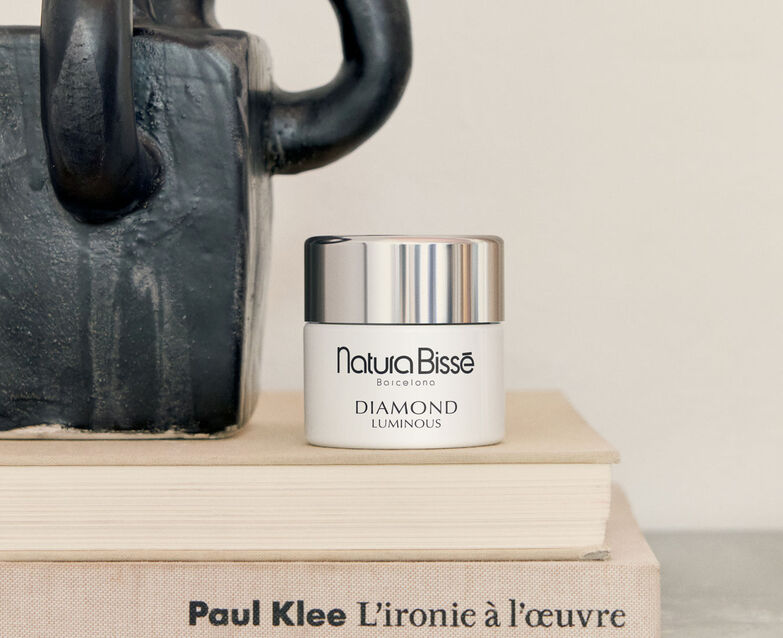 Natura Bissé
Barcelona
DIAMOND
LUMINOUS

Paul Klee L'ironie à l'œuvre