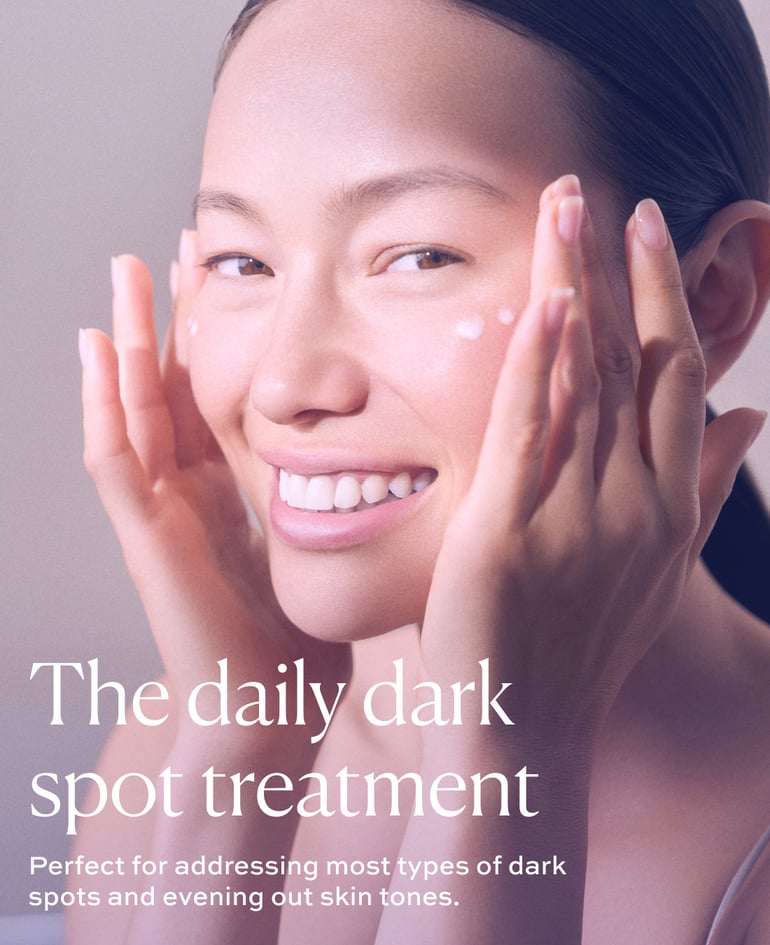 The daily dark spot treatment

Perfect for addressing most types of dark spots and evening out skin tones.