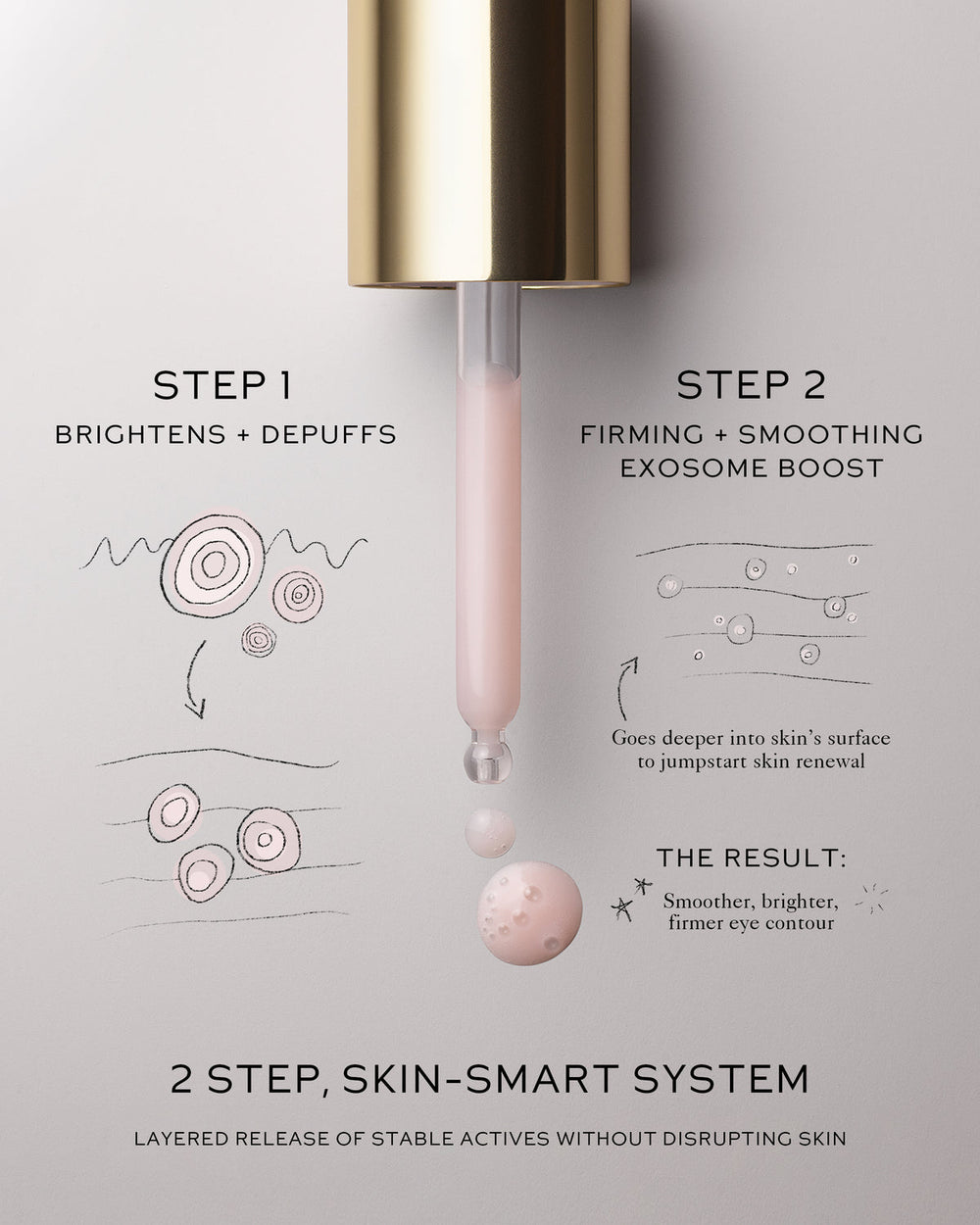 STEP 1

BRIGHTENS + DEPUFFS

STEP 2

FIRMING + SMOOTHING EXOSOME BOOST

Goes deeper into skin's surface to jumpstart skin renewal

THE RESULT:

Smoother, brighter, firmer eye contour

2 STEP, SKIN-SMART SYSTEM

LAYERED RELEASE OF STABLE ACTIVES WITHOUT DISRUPTING SKIN