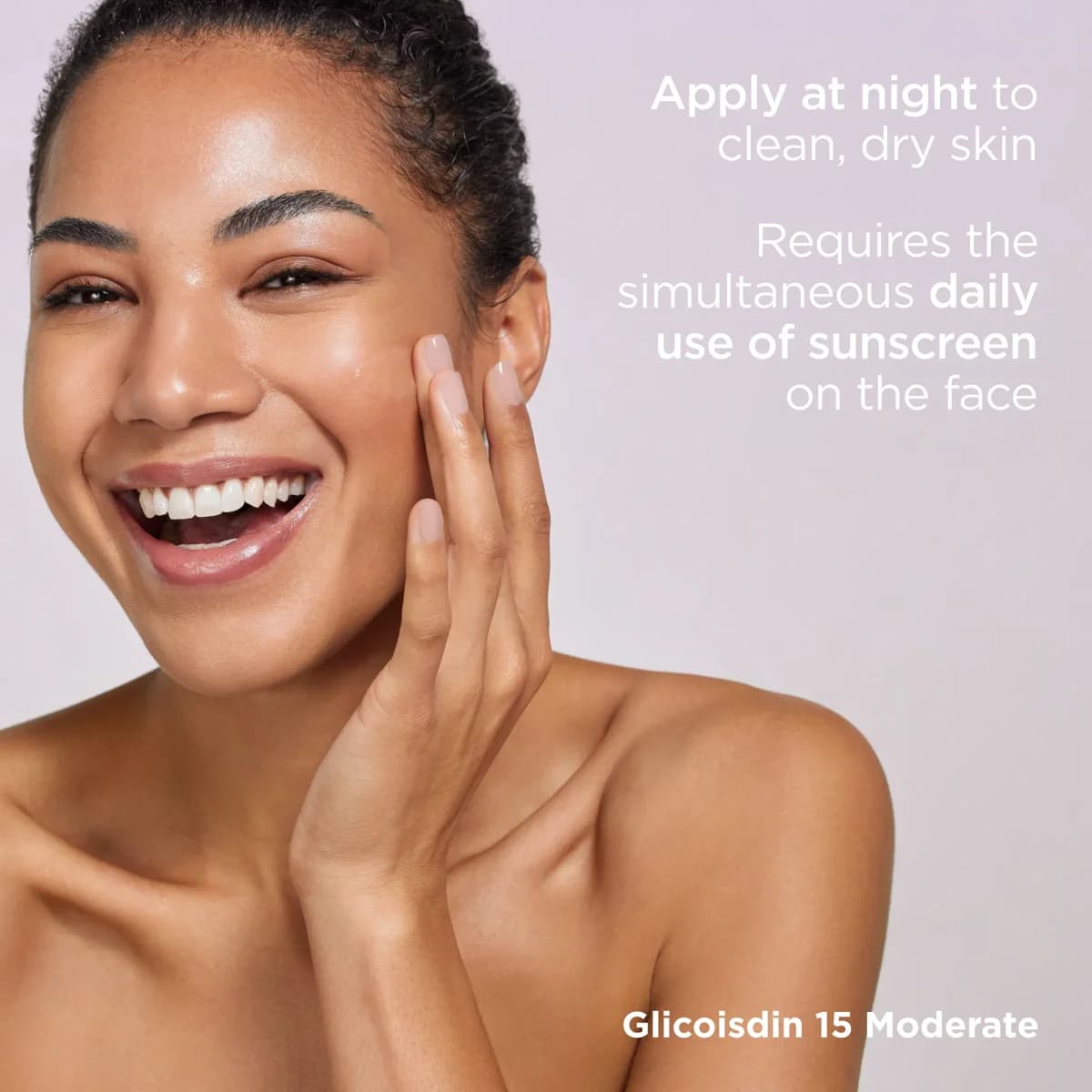 Apply at night to clean, dry skin

Requires the simultaneous daily use of sunscreen on the face

Glicoisdin 15 Moderate