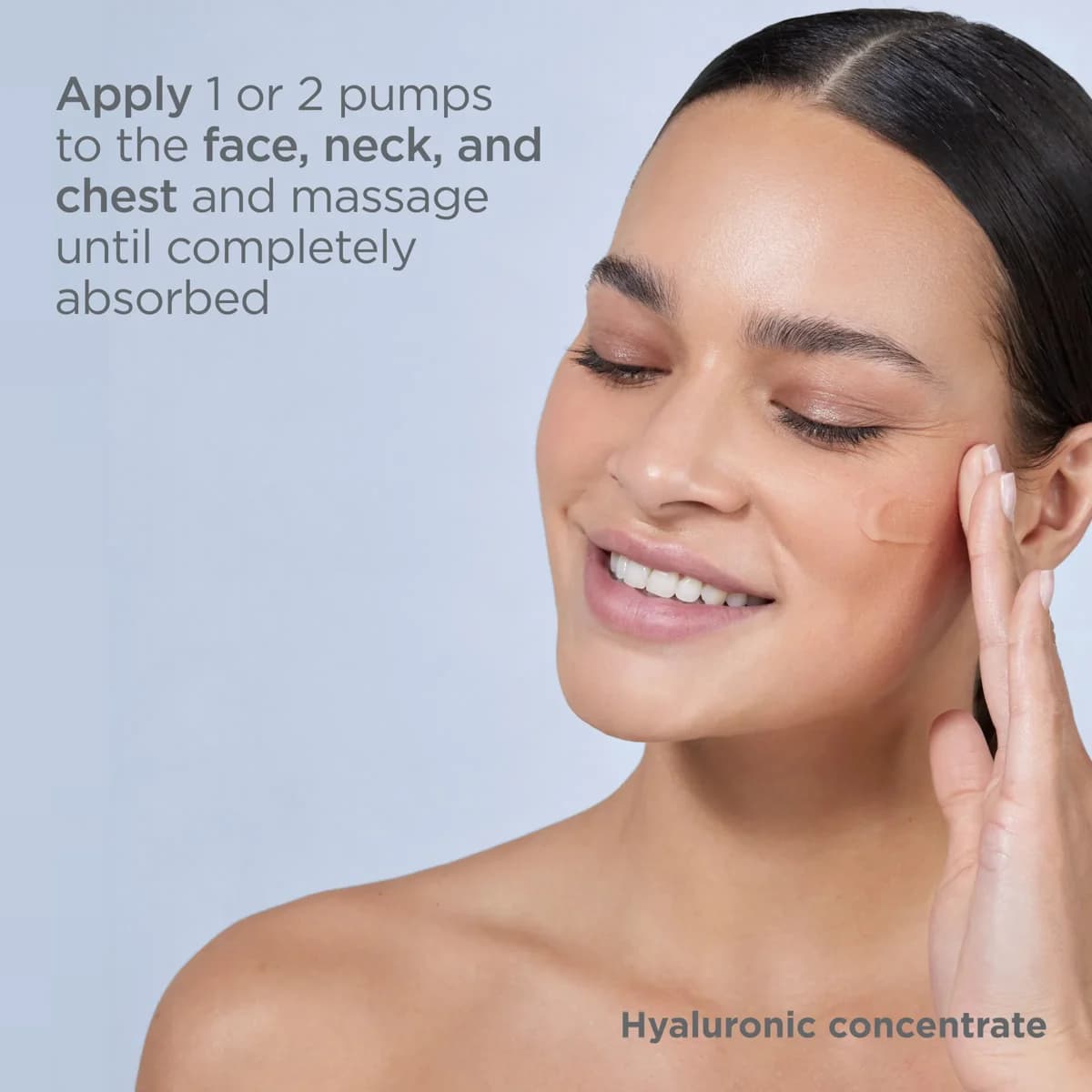 Apply 1 or 2 pumps to the face, neck, and chest and massage until completely absorbed

Hyaluronic concentrate