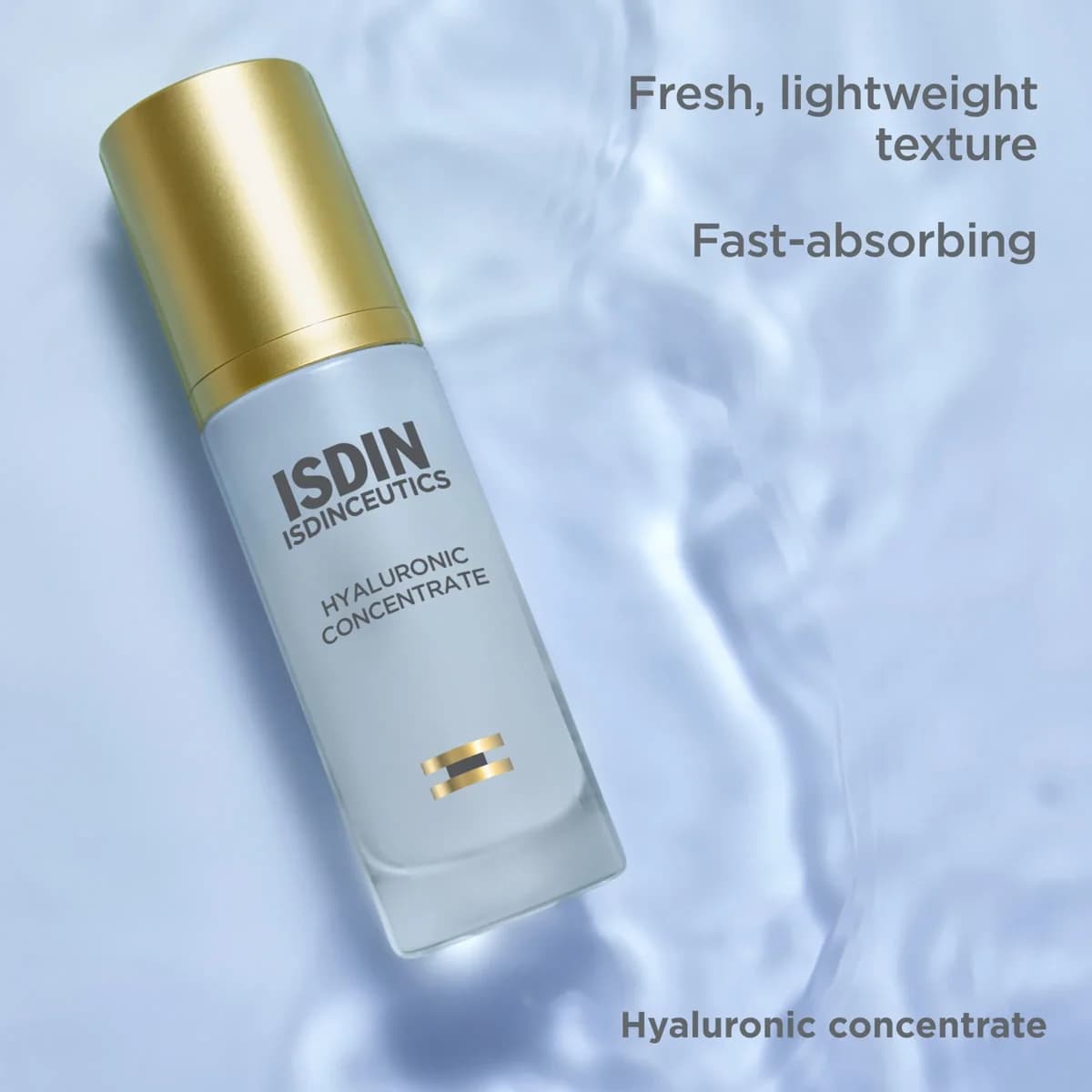 Fresh, lightweight texture

Fast-absorbing

ISDIN
ISDINCEUTICS

HYALURONIC
CONCENTRATE

Hyaluronic concentrate