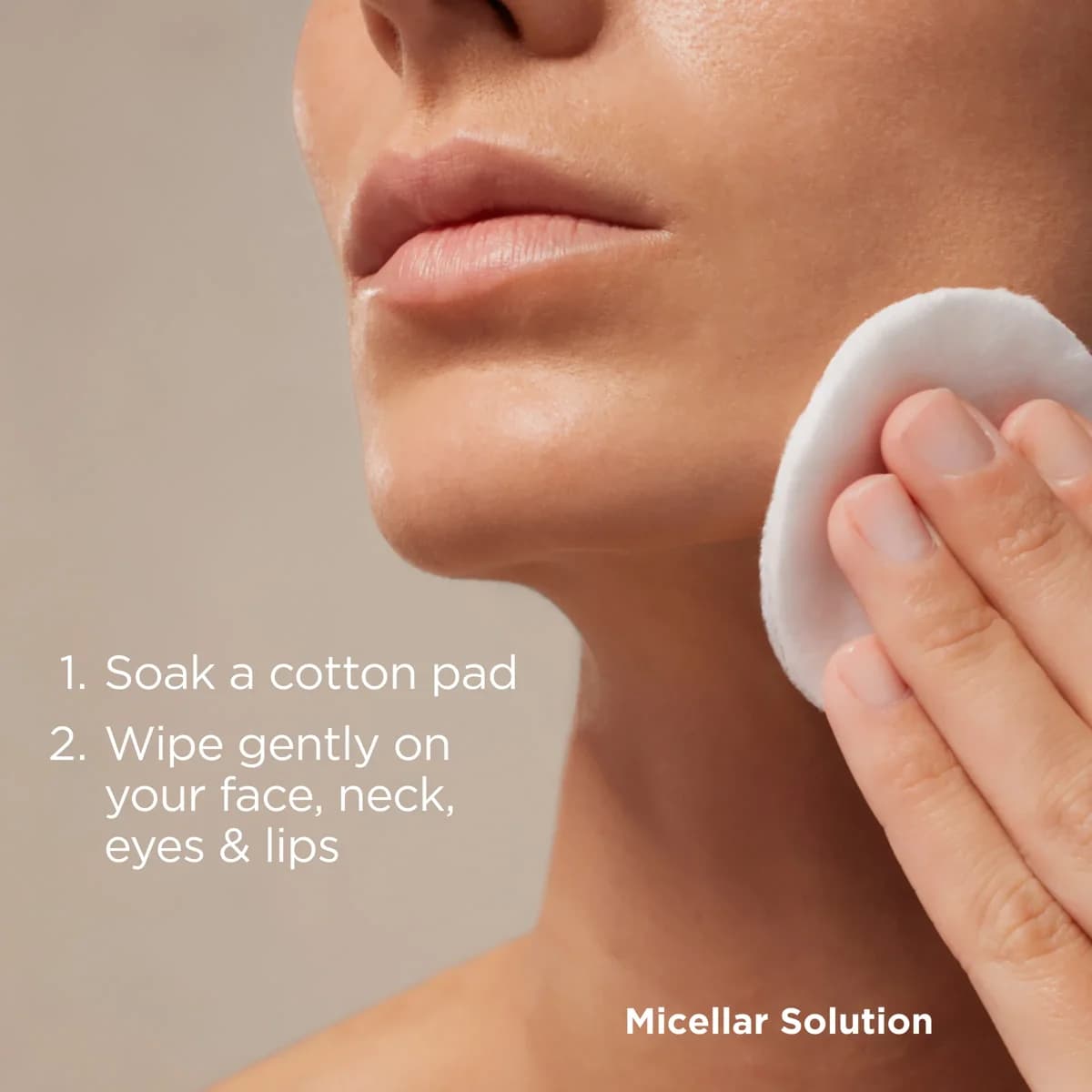 1. Soak a cotton pad
2. Wipe gently on your face, neck, eyes & lips

Micellar Solution