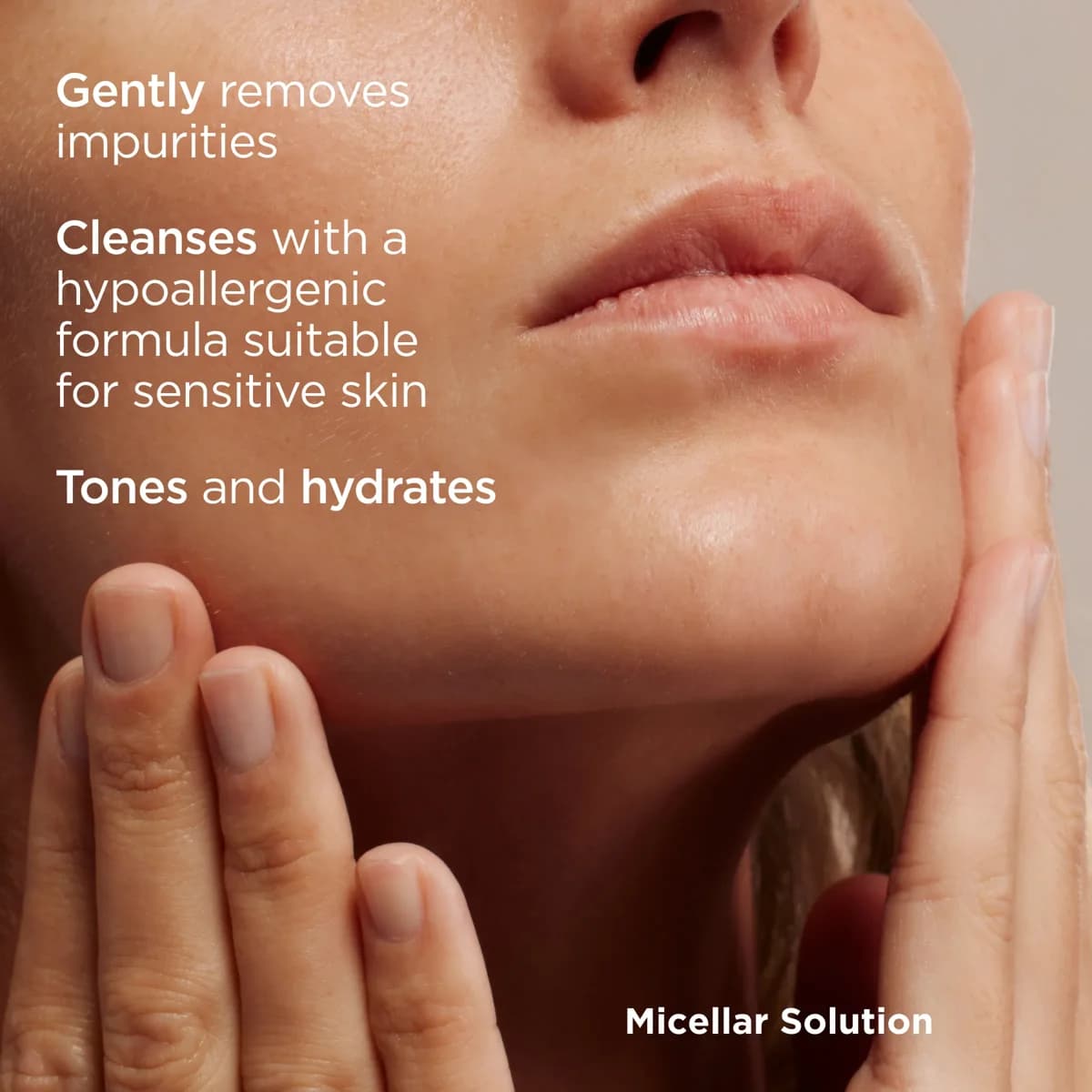 Gently removes impurities

Cleanses with a hypoallergenic formula suitable for sensitive skin

Tones and hydrates

Micellar Solution