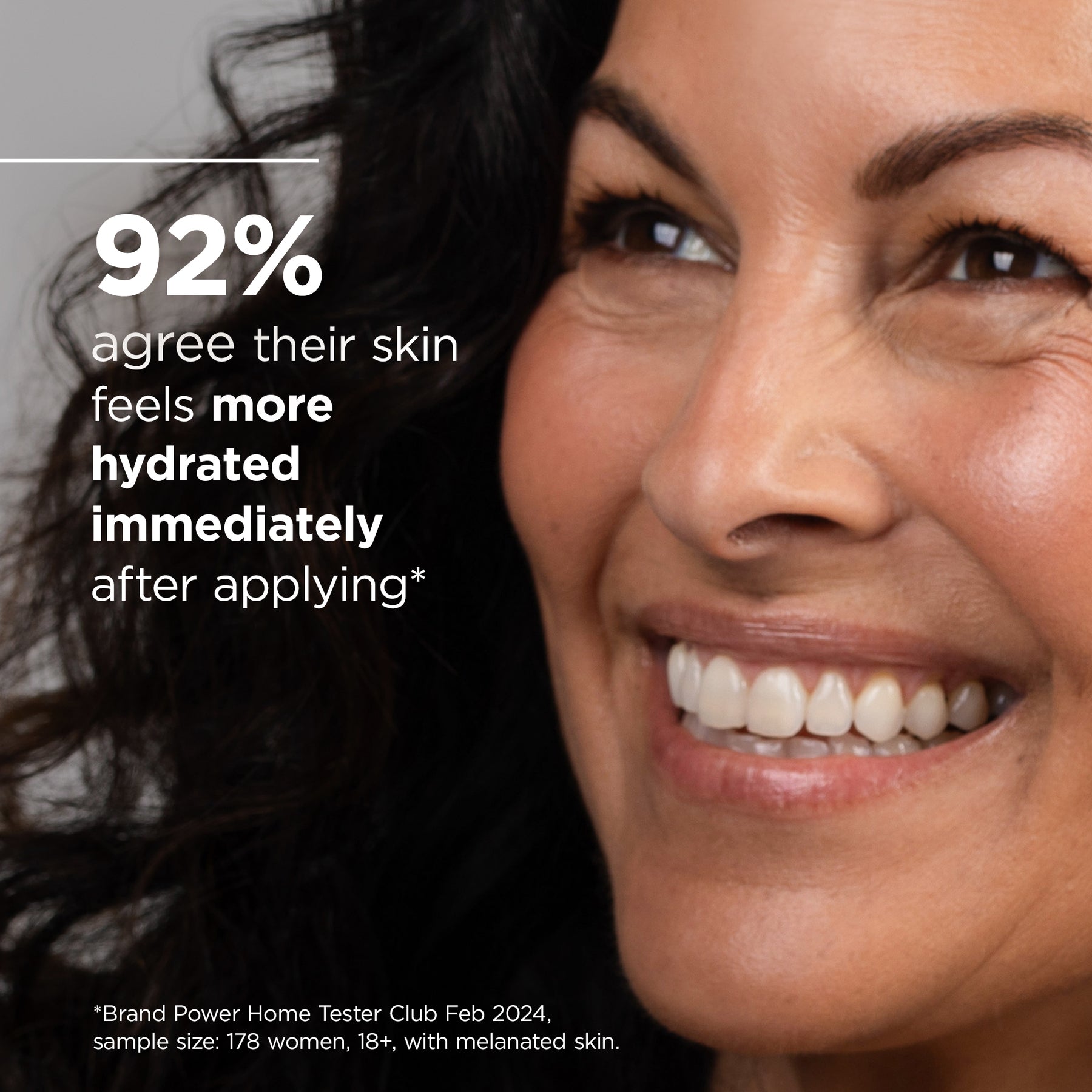 92%
agree their skin feels more hydrated immediately after applying*

*Brand Power Home Tester Club Feb 2024, sample size: 178 women, 18+, with melanated skin.