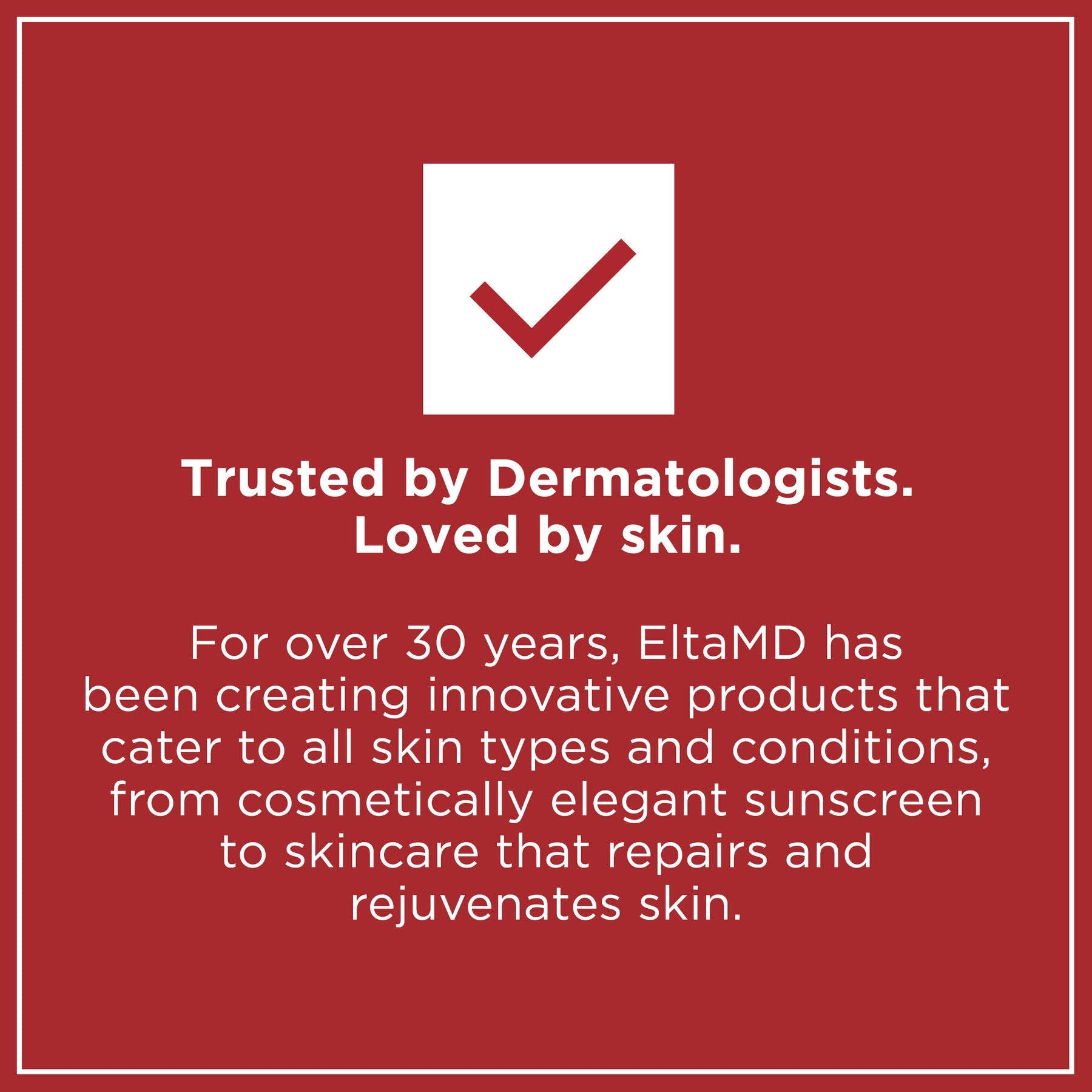 Trusted by Dermatologists.
Loved by skin.

For over 30 years, EltaMD has been creating innovative products that cater to all skin types and conditions, from cosmetically elegant sunscreen to skincare that repairs and rejuvenates skin.