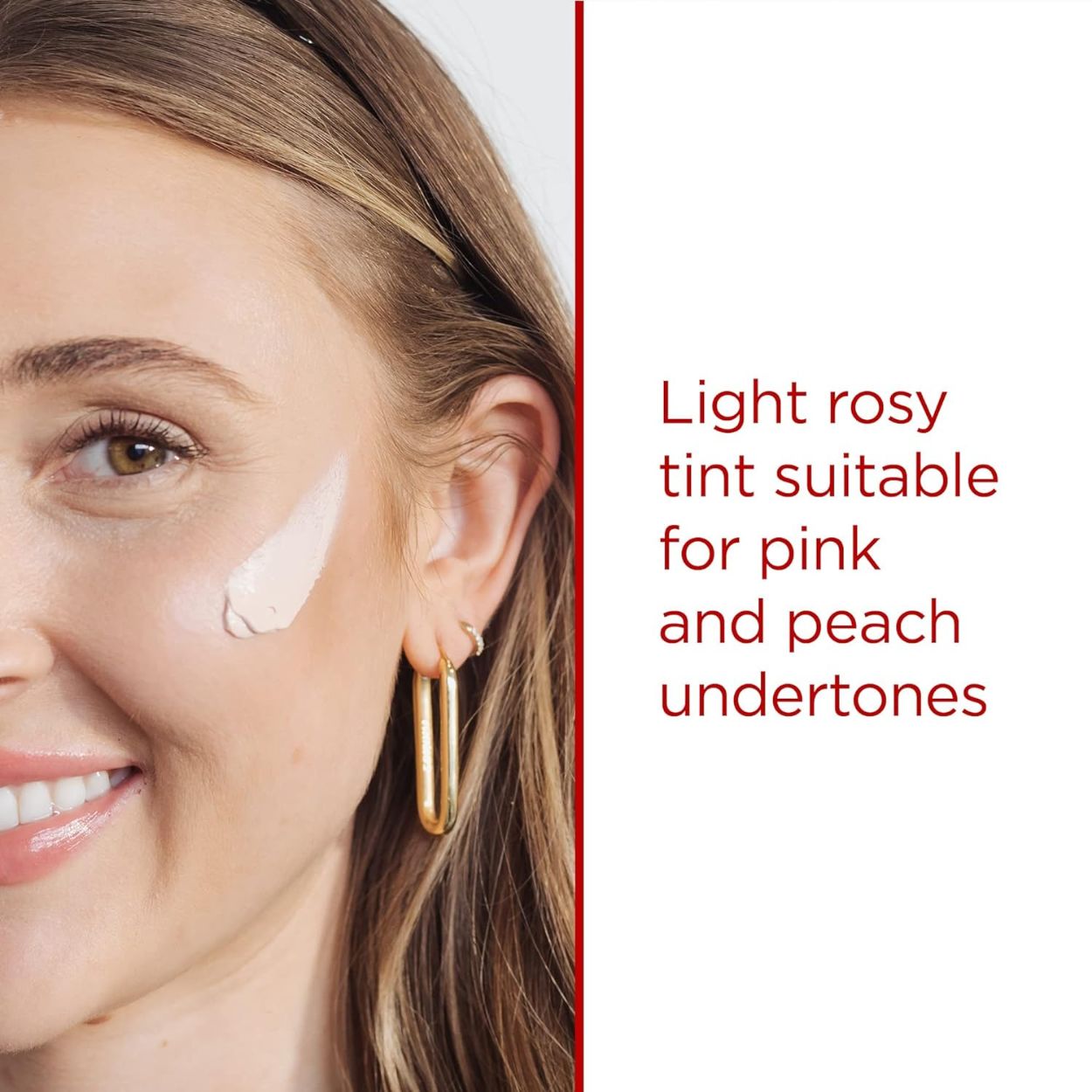 Light rosy tint suitable for pink and peach undertones